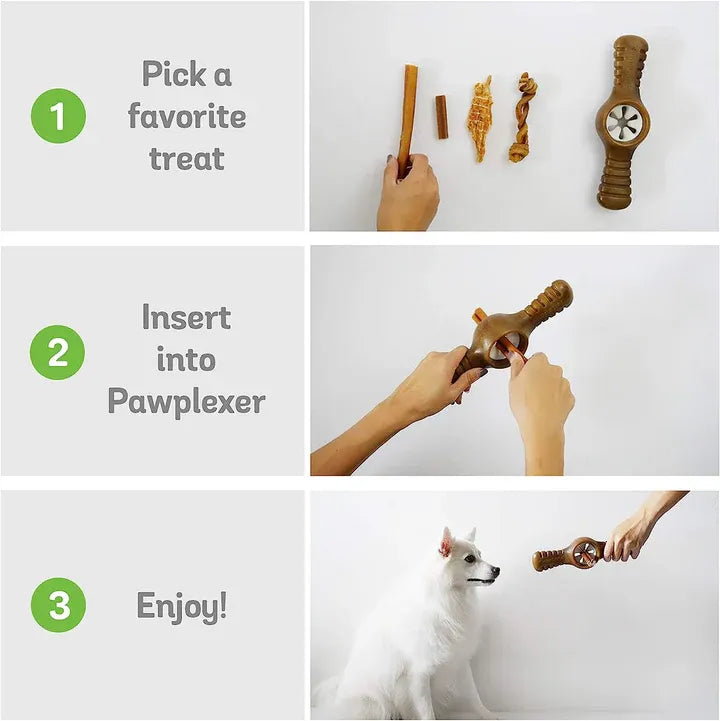 1 Pick a favorite treat

2 Insert into Pawplexer

3 Enjoy!