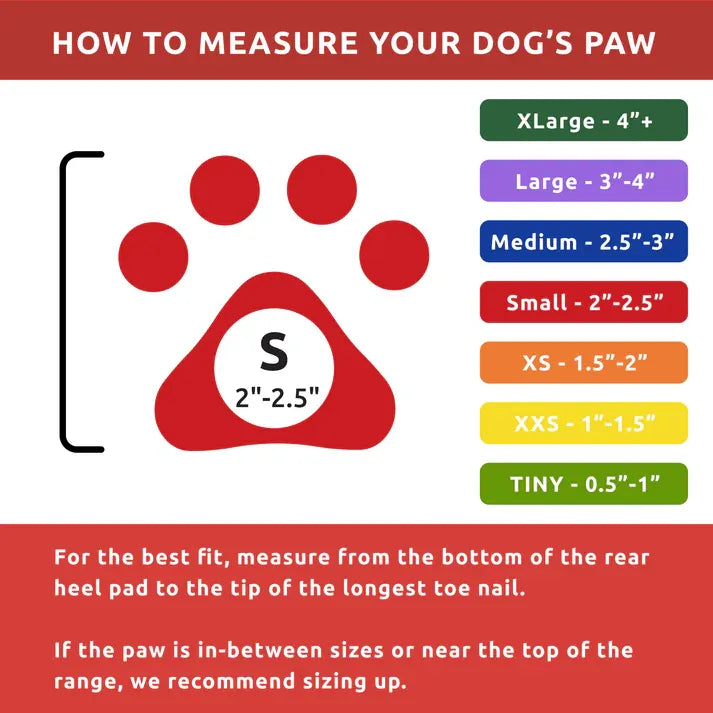 HOW TO MEASURE YOUR DOG'S PAW

S
2"-2.5"

XLarge - 4"+

Large - 3"-4"

Medium - 2.5"-3"

Small - 2"-2.5"

XS - 1.5"-2"

XXS - 1"-1.5"

TINY - 0.5"-1"

For the best fit, measure from the bottom of the rear heel pad to the tip of the longest toe nail.

If the paw is in-between sizes or near the top of the range, we recommend sizing up.