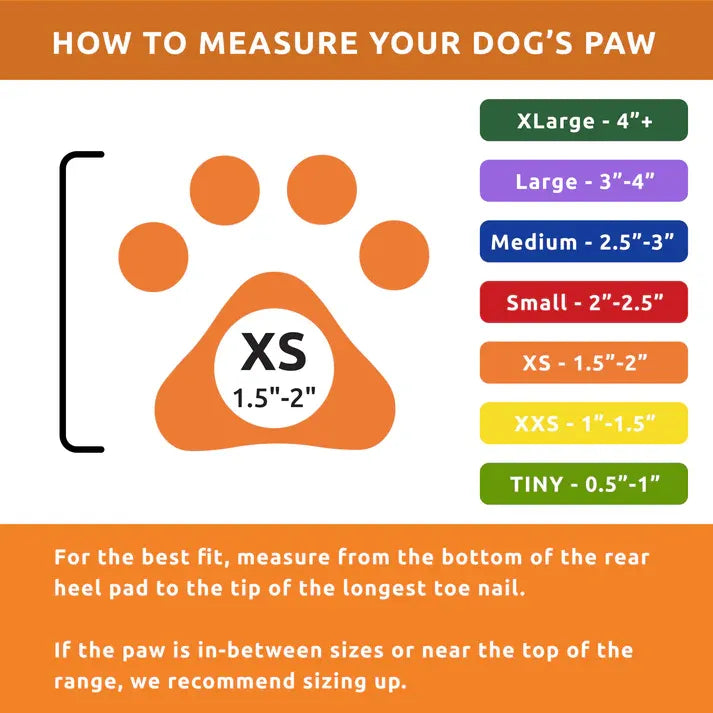 HOW TO MEASURE YOUR DOG'S PAW

XS
1.5"-2"

XLarge - 4"+

Large - 3"-4"

Medium - 2.5"-3"

Small - 2"-2.5"

XS - 1.5"-2"

XXS - 1"-1.5"

TINY - 0.5"-1"

For the best fit, measure from the bottom of the rear heel pad to the tip of the longest toe nail.

If the paw is in-between sizes or near the top of the range, we recommend sizing up.